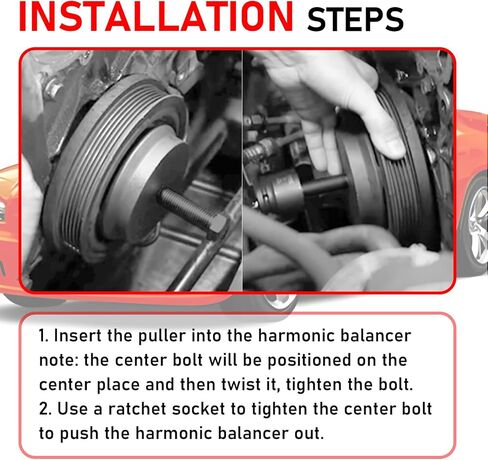 INSTALLATION STEPS

1. Insert the puller into the harmonic balancer note: the center bolt will be positioned on the center place and then twist it, tighten the bolt.
2. Use a ratchet socket to tighten the center bolt to push the harmonic balancer out.