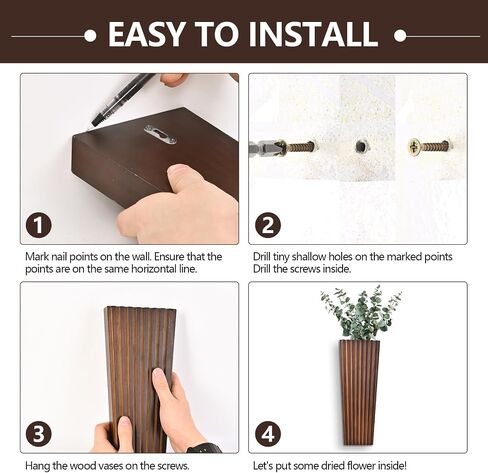 EASY TO INSTALL

1

Mark nail points on the wall. Ensure that the points are on the same horizontal line.

2

Drill tiny shallow holes on the marked points Drill the screws inside.

3

Hang the wood vases on the screws.

4

Let's put some dried flower inside!