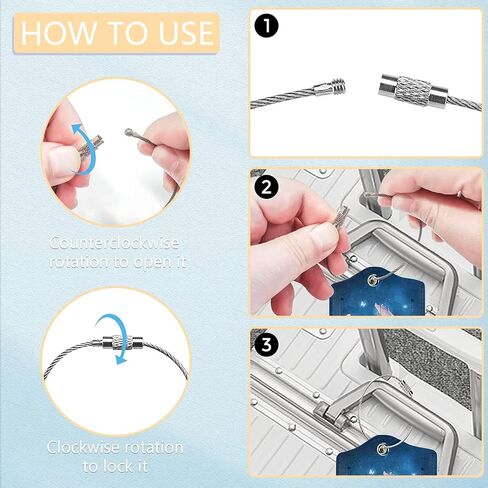 HOW TO USE

Counterclockwise rotation to open it

Clockwise rotation to lock it

1

2

3