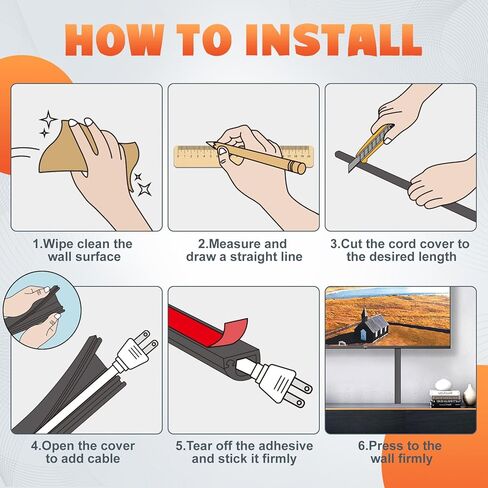 HOW TO INSTALL

1.Wipe clean the wall surface

2.Measure and draw a straight line

3.Cut the cord cover to the desired length

4.Open the cover to add cable

5.Tear off the adhesive and stick it firmly

6.Press to the wall firmly