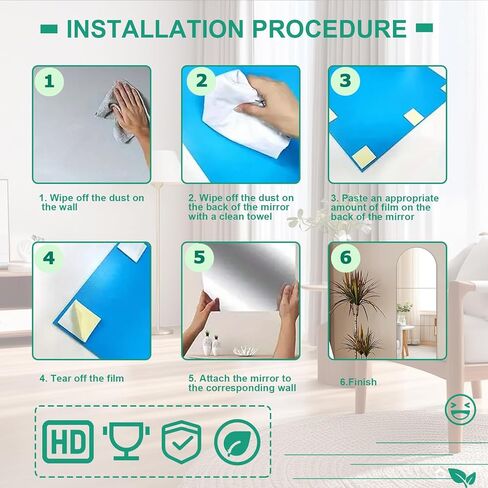 INSTALLATION PROCEDURE

1

2

3

1. Wipe off the dust on the wall

2. Wipe off the dust on the back of the mirror with a clean towel

3. Paste an appropriate amount of film on the back of the mirror

4

5

6

4. Tear off the film

5. Attach the mirror to the corresponding wall

6.Finish

HD