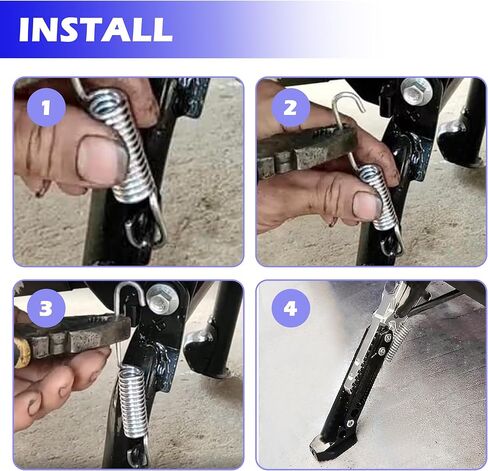 INSTALL

1

2

3

4