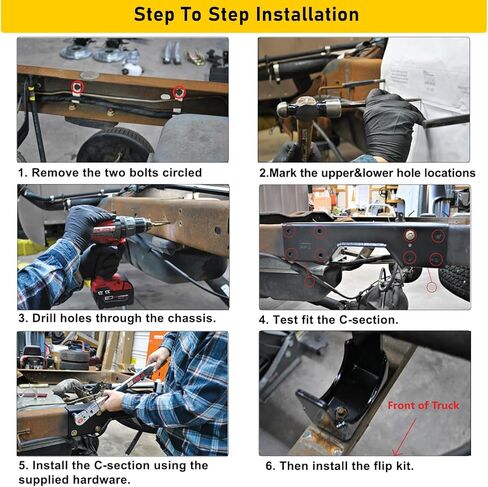 Step To Step Installation

1. Remove the two bolts circled

2.Mark the upper&lower hole locations

3. Drill holes through the chassis.

4. Test fit the C-section.

5. Install the C-section using the supplied hardware.

Front of Truck

6. Then install the flip kit.