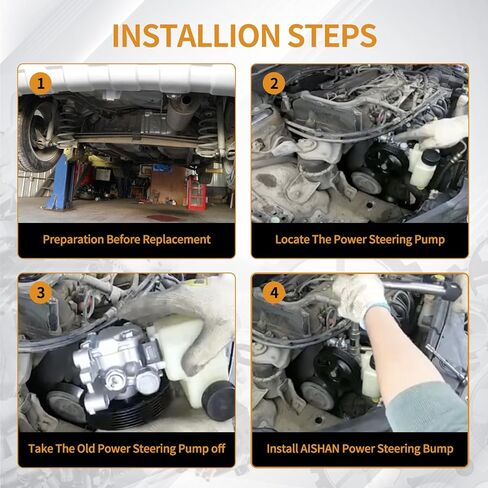 INSTALLION STEPS

1

Preparation Before Replacement

2

Locate The Power Steering Pump

3

Take The Old Power Steering Pump off

4

Install AISHAN Power Steering Bump