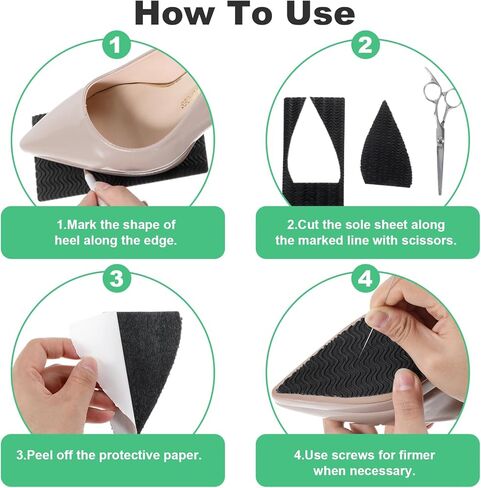 How To Use

1

1.Mark the shape of heel along the edge.

2

2.Cut the sole sheet along the marked line with scissors.

3

3.Peel off the protective paper.

4

4.Use screws for firmer when necessary.