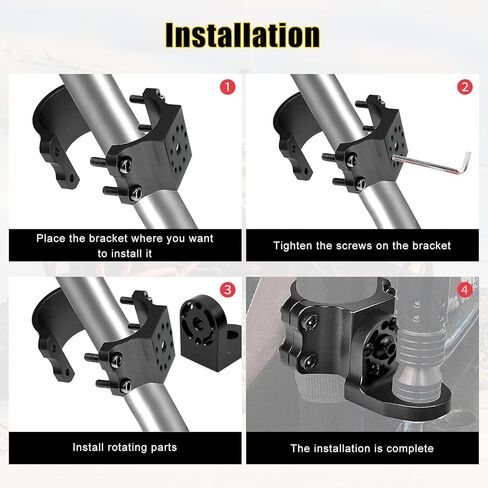 Installation

1

Place the bracket where you want to install it

2

Tighten the screws on the bracket

3

Install rotating parts

4

The installation is complete