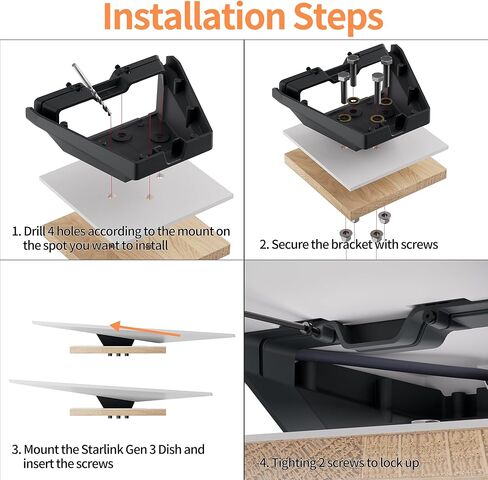 Installation Steps

1. Drill 4 holes according to the mount on the spot you want to install

2. Secure the bracket with screws

3. Mount the Starlink Gen 3 Dish and insert the screws

4. Tighting 2 screws to lock up