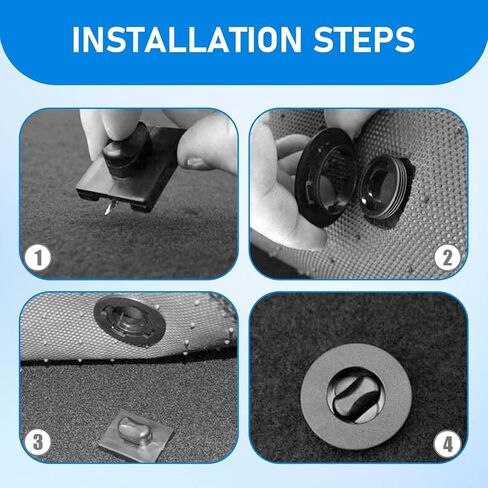 INSTALLATION STEPS

1

2

3

4