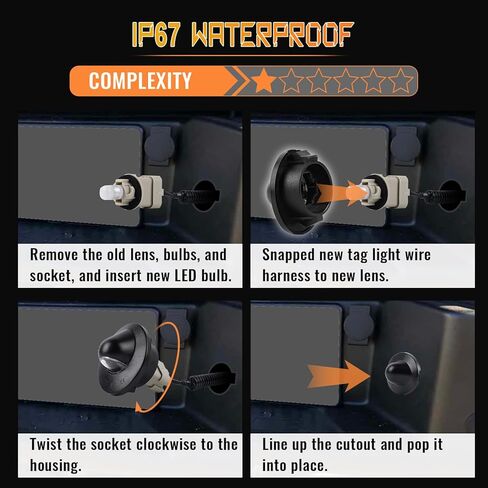 IP67 WATERPROOF

COMPLEXITY

Remove the old lens, bulbs, and socket, and insert new LED bulb.

Snapped new tag light wire harness to new lens.

Twist the socket clockwise to the housing.

Line up the cutout and pop it into place.