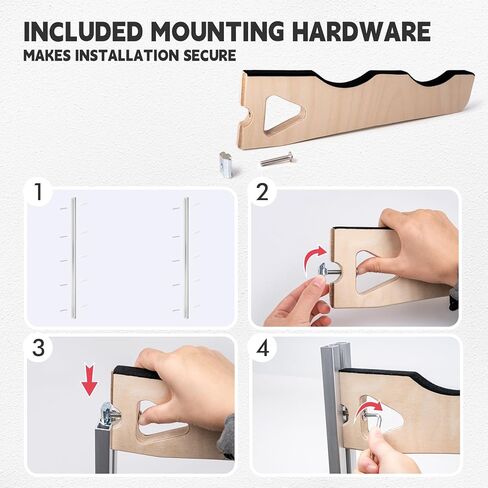 INCLUDED MOUNTING HARDWARE
MAKES INSTALLATION SECURE

1

2

3

4