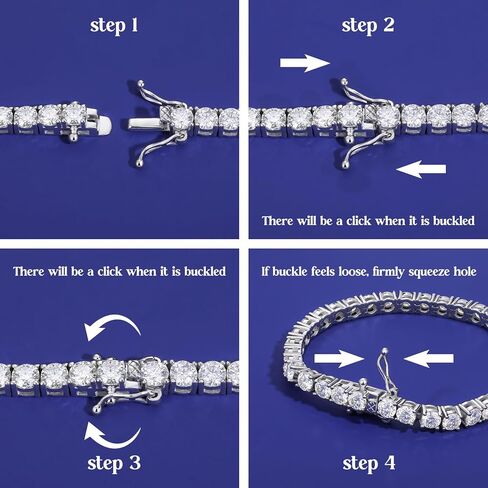 step 1

step 2

There will be a click when it is buckled

There will be a click when it is buckled

step 3

If buckle feels loose, firmly squeeze hole

step 4