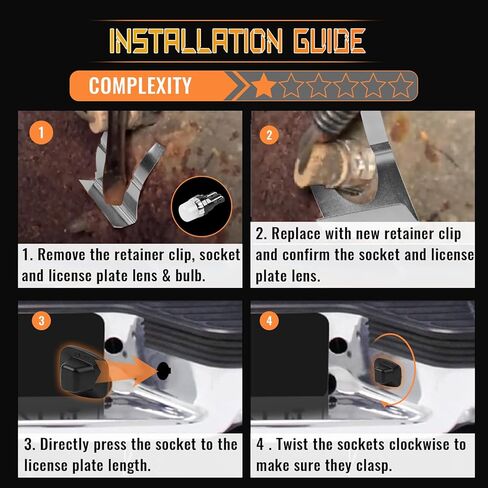 INSTALLATION GUIDE

COMPLEXITY

1

1. Remove the retainer clip, socket and license plate lens & bulb.

2

2. Replace with new retainer clip and confirm the socket and license plate lens.

3

3. Directly press the socket to the license plate length.

4

4 . Twist the sockets clockwise to make sure they clasp.