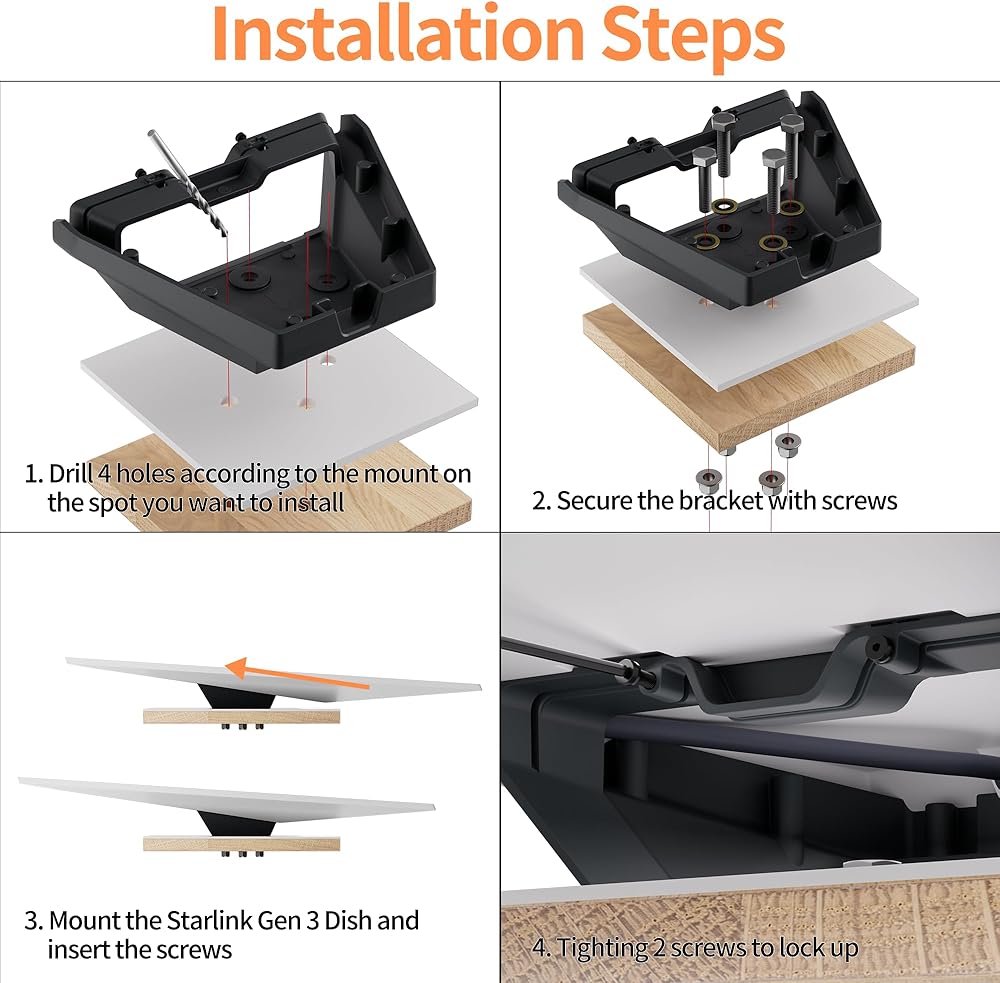 Installation Steps

1. Drill 4 holes according to the mount on the spot you want to install

2. Secure the bracket with screws

3. Mount the Starlink Gen 3 Dish and insert the screws

4. Tighting 2 screws to lock up