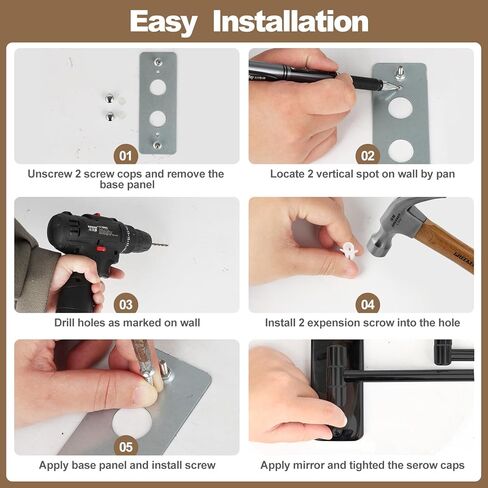 Easy Installation

01
Unscrew 2 screw cops and remove the base panel

02
Locate 2 vertical spot on wall by pan

03
Drill holes as marked on wall

04
Install 2 expension scrow into the hole

05
Apply base panel and install screw

Apply mirror and tighted the serow caps