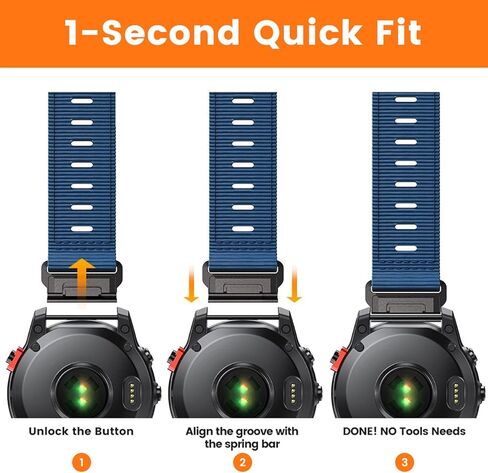 1-Second Quick Fit

Unlock the Button

1

Align the groove with the spring bar

2

DONE! NO Tools Needs

3