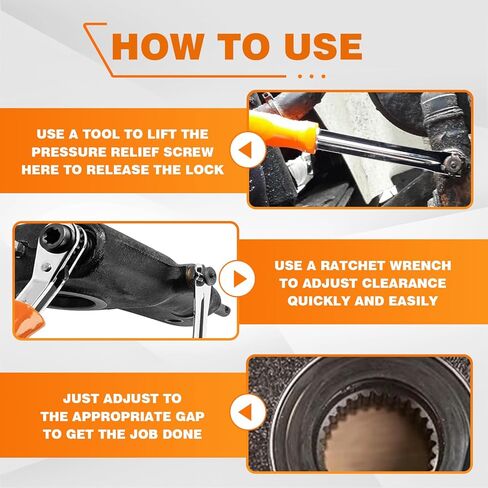 HOW TO USE

USE A TOOL TO LIFT THE PRESSURE RELIEF SCREW HERE TO RELEASE THE LOCK

USE A RATCHET WRENCH TO ADJUST CLEARANCE QUICKLY AND EASILY

JUST ADJUST TO THE APPROPRIATE GAP TO GET THE JOB DONE