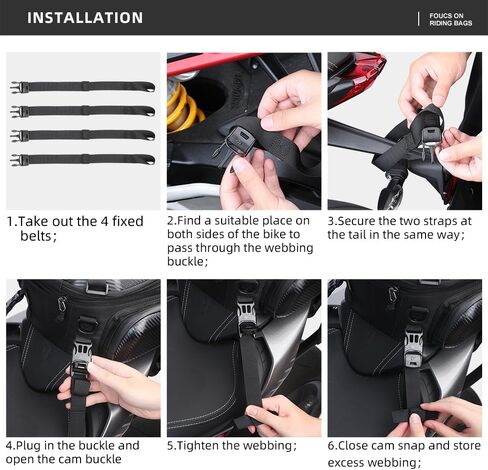 INSTALLATION

FOUCS ON RIDING BAGS

1.Take out the 4 fixed belts;

2.Find a suitable place on both sides of the bike to pass through the webbing buckle;

3.Secure the two straps at the tail in the same way;

4.Plug in the buckle and open the cam buckle

5.Tighten the webbing;

6.Close cam snap and store excess webbing;