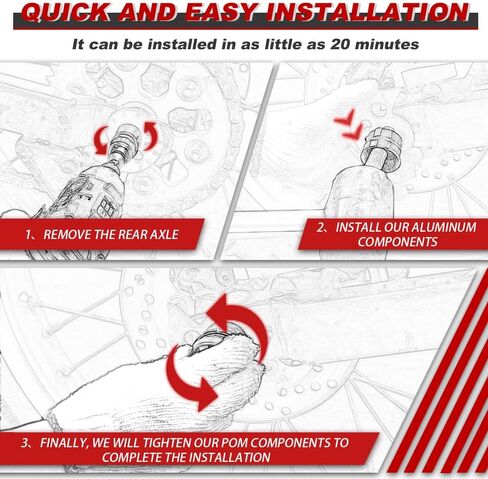 QUICK AND EASY INSTALLATION

It can be installed in as little as 20 minutes

1、REMOVE THE REAR AXLE

2、INSTALL OUR ALUMINUM COMPONENTS

3、FINALLY, WE WILL TIGHTEN OUR POM COMPONENTS TO COMPLETE THE INSTALLATION