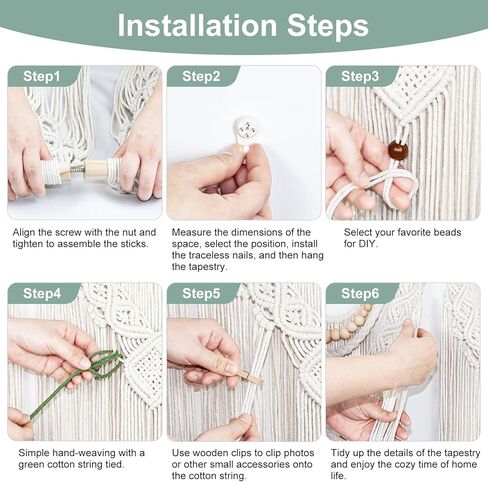 Installation Steps

Step1

Align the screw with the nut and tighten to assemble the sticks.

Step2

Measure the dimensions of the space, select the position, install the traceless nails, and then hang the tapestry.

Step3

Select your favorite beads for DIY.

Step4

Simple hand-weaving with a green cotton string tied.

Step5

Use wooden clips to clip photos or other small accessories onto the cotton string.

Step6

Tidy up the details of the tapestry and enjoy the cozy time of home life.