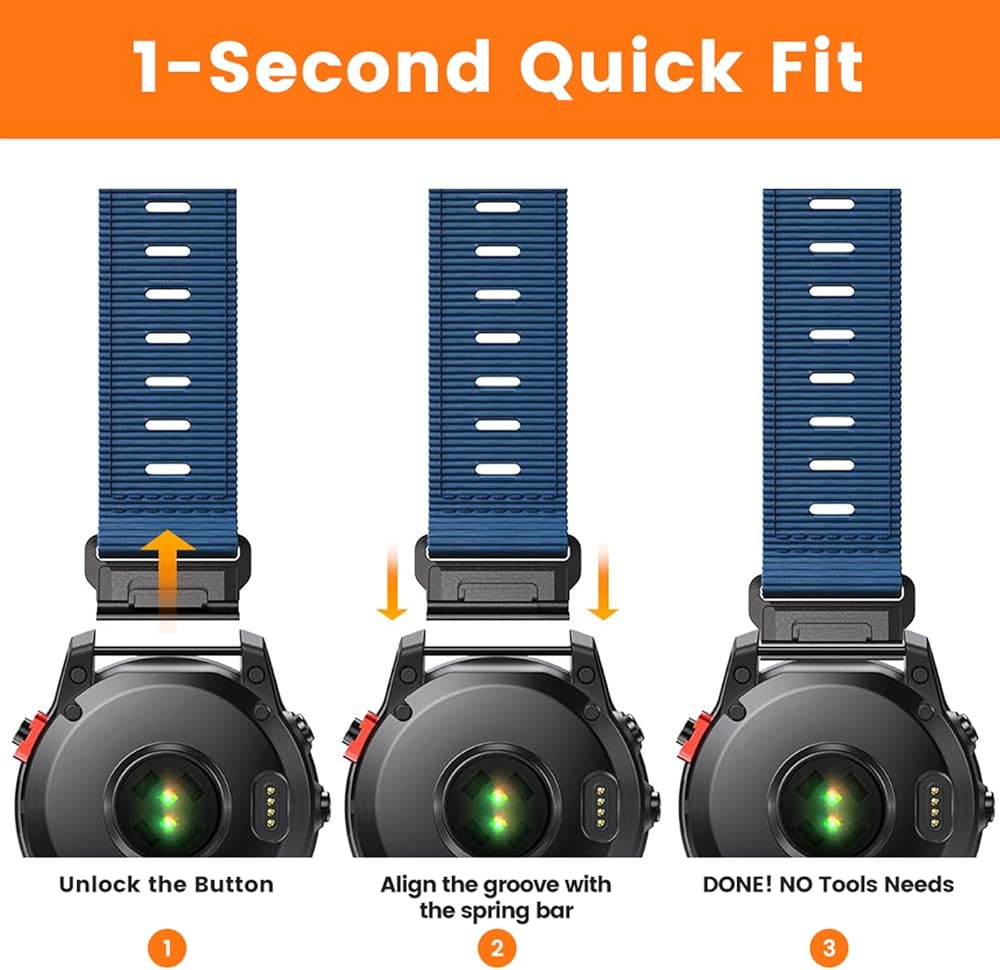 1-Second Quick Fit

Unlock the Button

1

Align the groove with the spring bar

2

DONE! NO Tools Needs

3