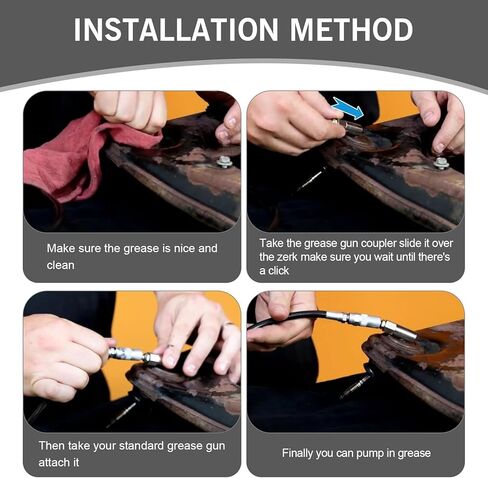 INSTALLATION METHOD

Make sure the grease is nice and clean

Take the grease gun coupler slide it over the zerk make sure you wait until there's a click

Then take your standard grease gun attach it

Finally you can pump in grease