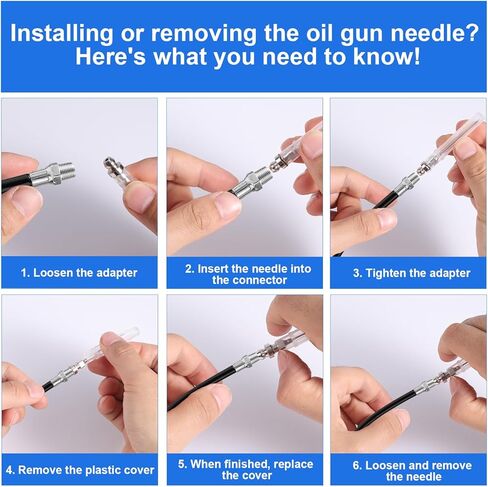 Installing or removing the oil gun needle? Here's what you need to know!

1. Loosen the adapter

2. Insert the needle into the connector

3. Tighten the adapter

4. Remove the plastic cover

5. When finished, replace the cover

6. Loosen and remove the needle