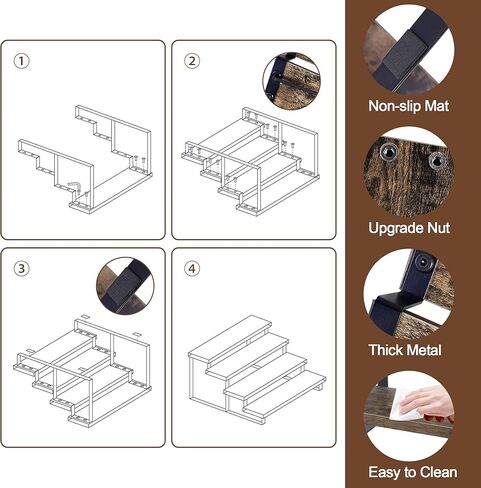 1

2

3

4

Non-slip Mat

Upgrade Nut

Thick Metal

Easy to Clean