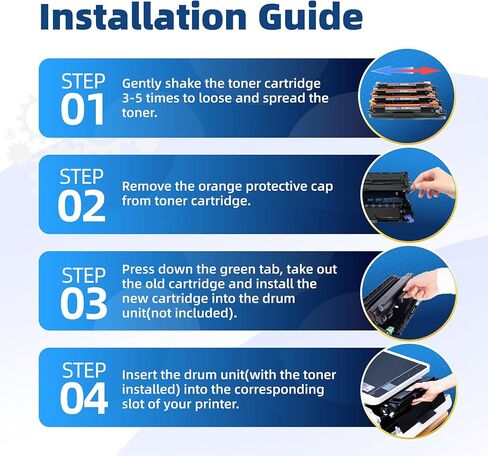 Installation Guide

STEP 01 Gently shake the toner cartridge 3-5 times to loose and spread the toner.

STEP 02 Remove the orange protective cap from toner cartridge.

STEP 03 Press down the green tab, take out the old cartridge and install the new cartridge into the drum unit(not included).

STEP 04 Insert the drum unit(with the toner installed) into the corresponding slot of your printer.