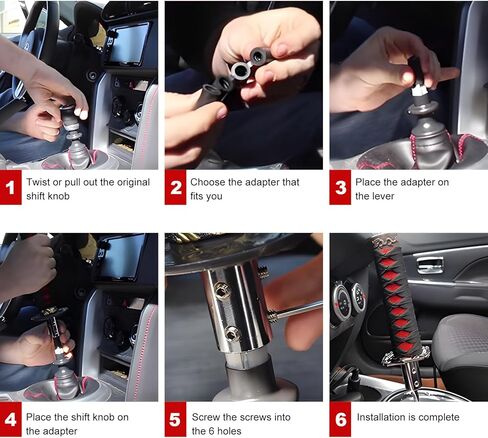 1 Twist or pull out the original shift knob

2 Choose the adapter that fits you

3 Place the adapter on the lever

4 Place the shift knob on the adapter

5 Screw the screws into the 6 holes

6 Installation is complete