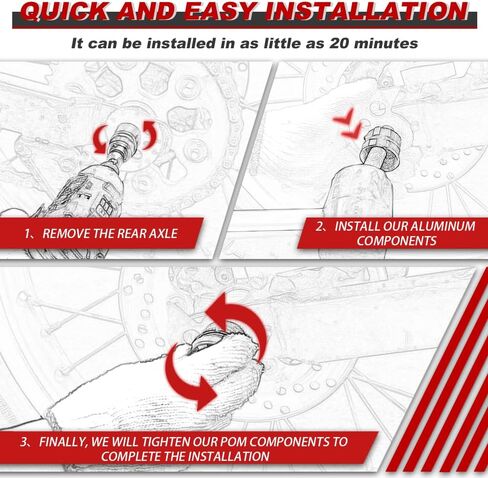 QUICK AND EASY INSTALLATION

It can be installed in as little as 20 minutes

1、REMOVE THE REAR AXLE

2、INSTALL OUR ALUMINUM COMPONENTS

3、FINALLY, WE WILL TIGHTEN OUR POM COMPONENTS TO COMPLETE THE INSTALLATION