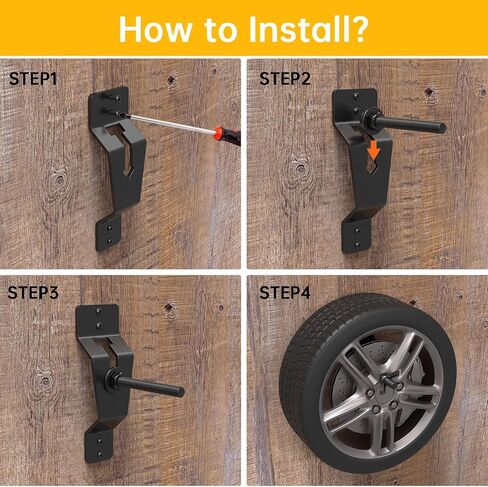 How to Install?

STEP1

STEP2

STEP3

STEP4