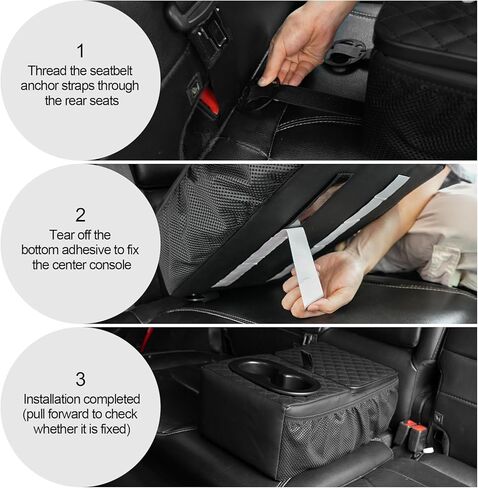 1
Thread the seatbelt anchor straps through the rear seats

2
Tear off the bottom adhesive to fix the center console

3
Installation completed (pull forward to check whether it is fixed)