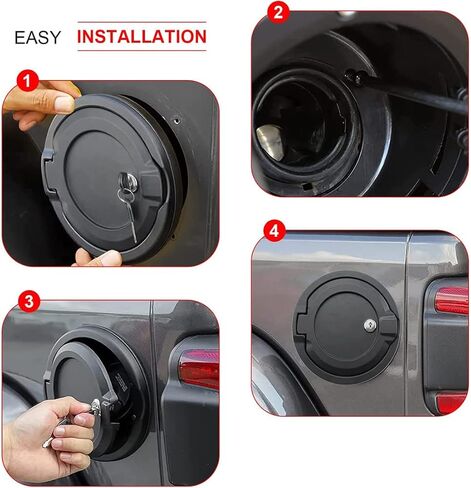 EASY INSTALLATION

1

2

3

4