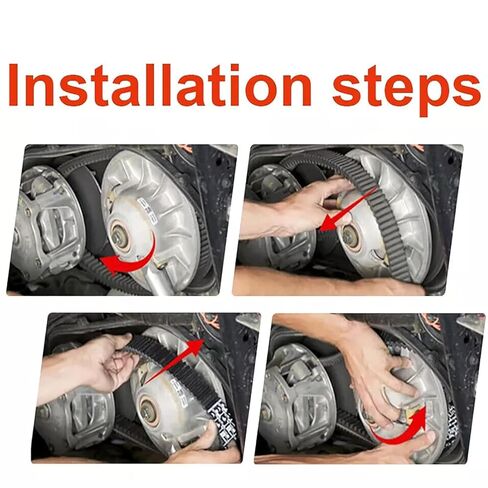 Installation steps