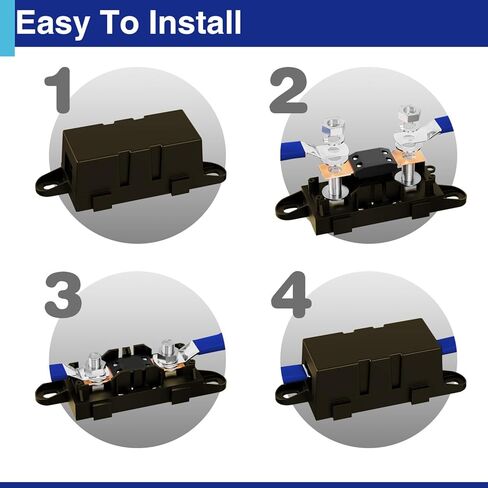 Easy To Install

1

2

3

4