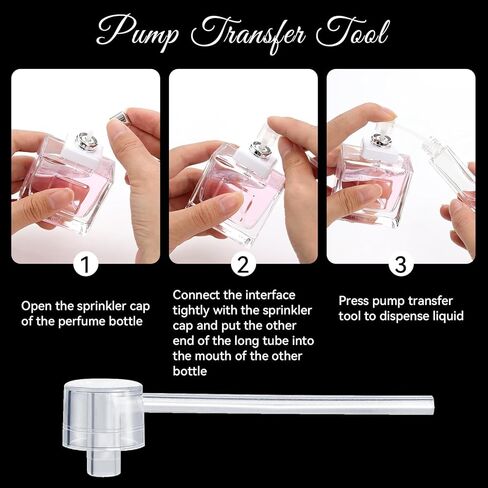 Pump Transfer Tool

1

Open the sprinkler cap of the perfume bottle

2

Connect the interface tightly with the sprinkler cap and put the other end of the long tube into the mouth of the other bottle

3

Press pump transfer tool to dispense liquid