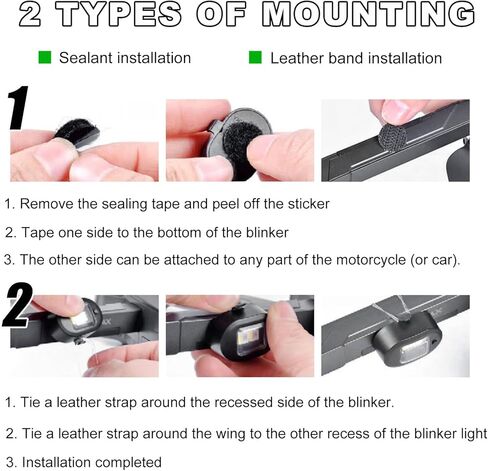 2 TYPES OF MOUNTING

Sealant installation

Leather band installation

1

1. Remove the sealing tape and peel off the sticker

2. Tape one side to the bottom of the blinker

3. The other side can be attached to any part of the motorcycle (or car).

2

1. Tie a leather strap around the recessed side of the blinker.

2. Tie a leather strap around the wing to the other recess of the blinker light

3. Installation completed