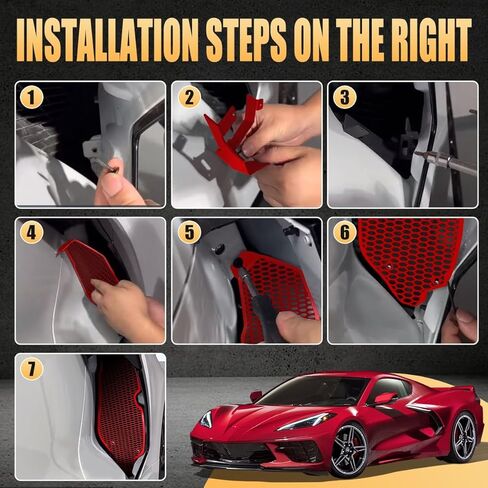 INSTALLATION STEPS ON THE RIGHT

1

2

3

4

5

6

7