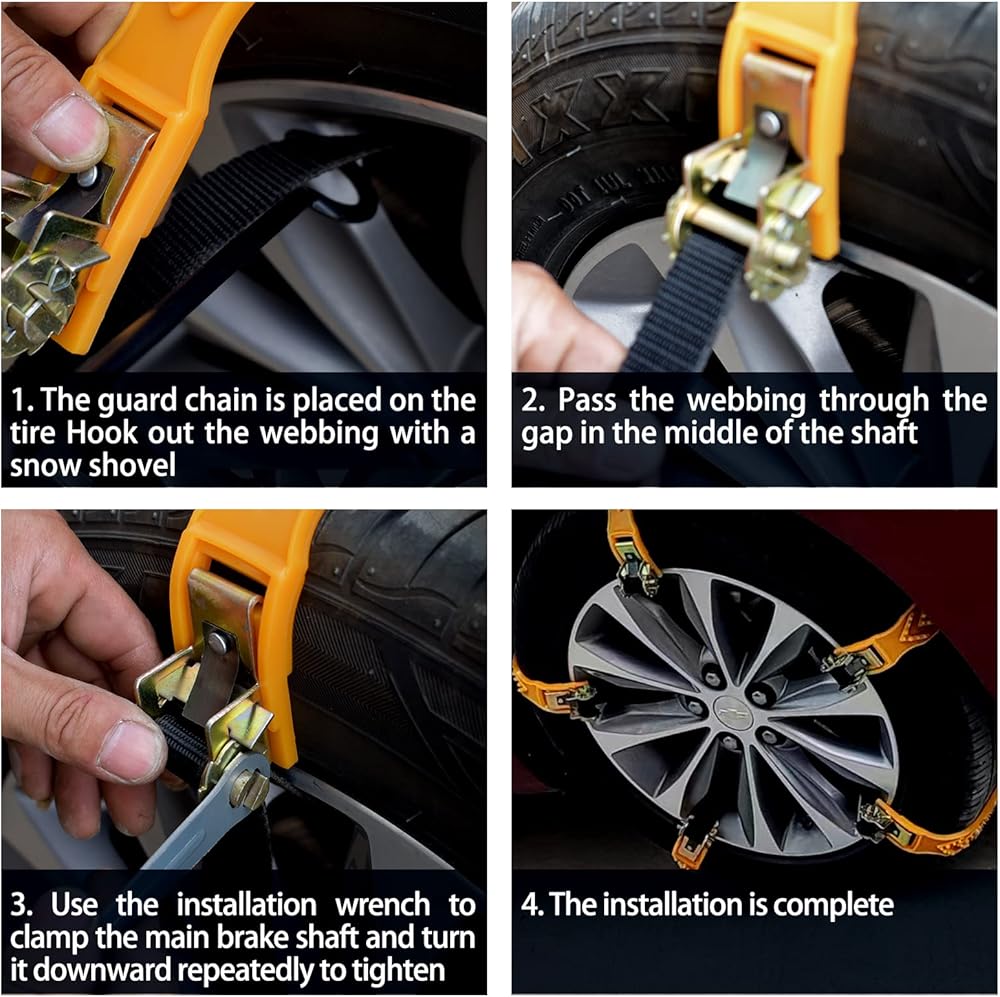 1. The guard chain is placed on the tire Hook out the webbing with a snow shovel

2. Pass the webbing through the gap in the middle of the shaft

3. Use the installation wrench to clamp the main brake shaft and turn it downward repeatedly to tighten

4. The installation is complete