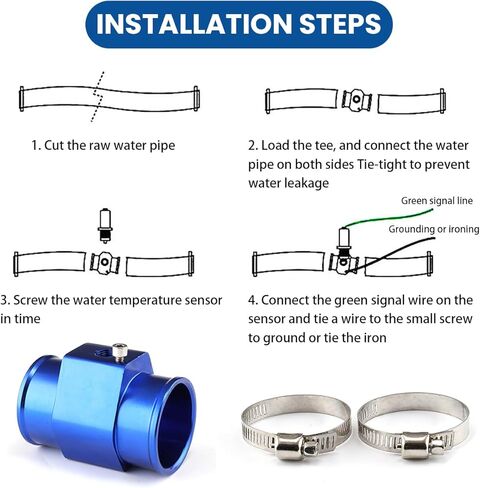 INSTALLATION STEPS

1. Cut the raw water pipe

2. Load the tee, and connect the water pipe on both sides Tie-tight to prevent water leakage

Green signal line

Grounding or ironing

3. Screw the water temperature sensor in time

4. Connect the green signal wire on the sensor and tie a wire to the small screw to ground or tie the iron