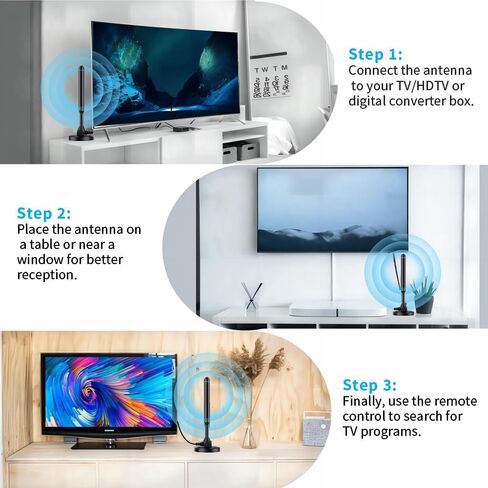 T W T M

Step 1:
Connect the antenna to your TV/HDTV or digital converter box.

Step 2:
Place the antenna on a table or near a window for better reception.

Step 3:
Finally, use the remote control to search for TV programs.