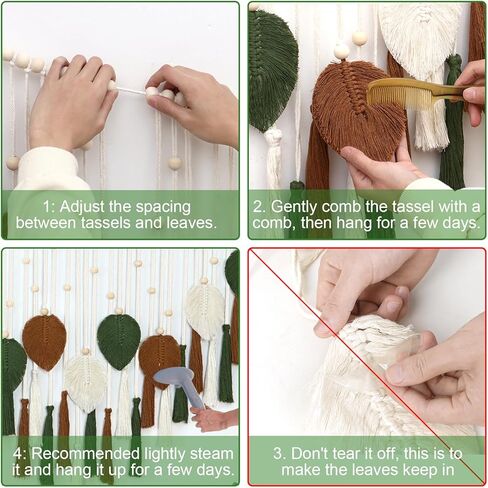 1: Adjust the spacing between tassels and leaves.

2. Gently comb the tassel with a comb, then hang for a few days.

4: Recommended lightly steam it and hang it up for a few days.

3. Don't tear it off, this is to make the leaves keep in