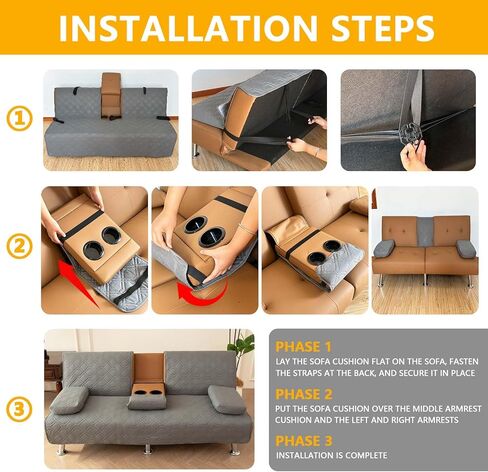 INSTALLATION STEPS

①

②

③

PHASE 1
LAY THE SOFA CUSHION FLAT ON THE SOFA, FASTEN THE STRAPS AT THE BACK, AND SECURE IT IN PLACE

PHASE 2
PUT THE SOFA CUSHION OVER THE MIDDLE ARMREST CUSHION AND THE LEFT AND RIGHT ARMRESTS

PHASE 3
INSTALLATION IS COMPLETE