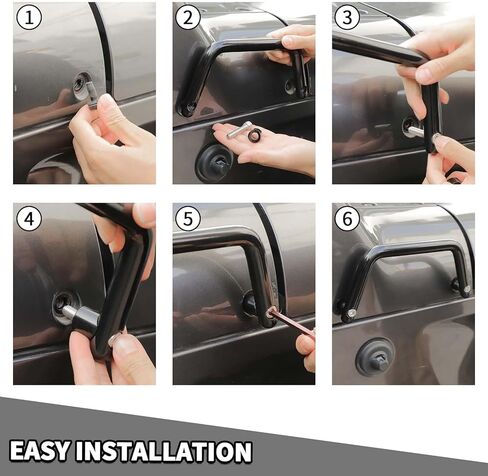 1
2
3
4
5
6
EASY INSTALLATION