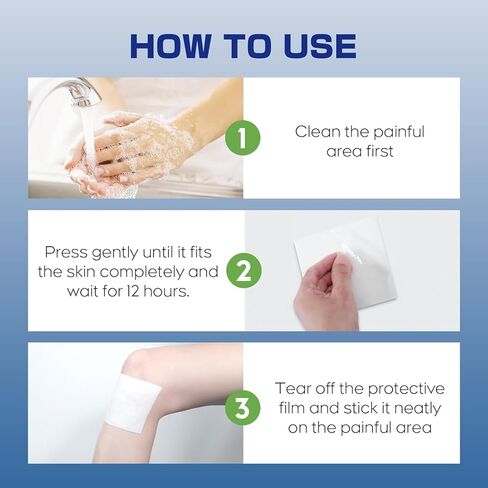 HOW TO USE

1

Clean the painful area first

Press gently until it fits the skin completely and wait for 12 hours.

2

3

Tear off the protective film and stick it neatly on the painful area