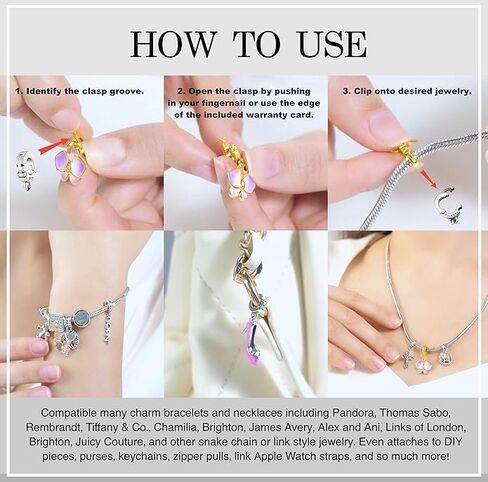 HOW TO USE

1. Identify the clasp groove.

2. Open the clasp by pushing in your fingernail or use the edge of the included warranty card.

3. Clip onto desired jewelry.

Compatible many charm bracelets and necklaces including Pandora, Thomas Sabo, Rembrandt, Tiffany & Co., Chamilia, Brighton, James Avery, Alex and Ani, Links of London, Brighton, Juicy Couture, and other snake chain or link style jewelry. Even attaches to DIY pieces, purses, keychains, zipper pulls, link Apple Watch straps, and so much more!