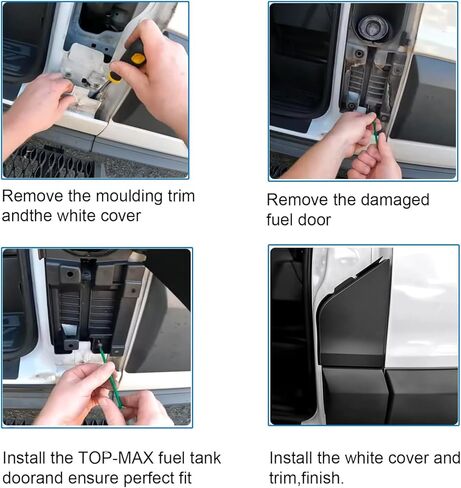 Remove the moulding trim andthe white cover

Remove the damaged fuel door

Install the TOP-MAX fuel tank doorand ensure perfect fit

Install the white cover and trim,finish.