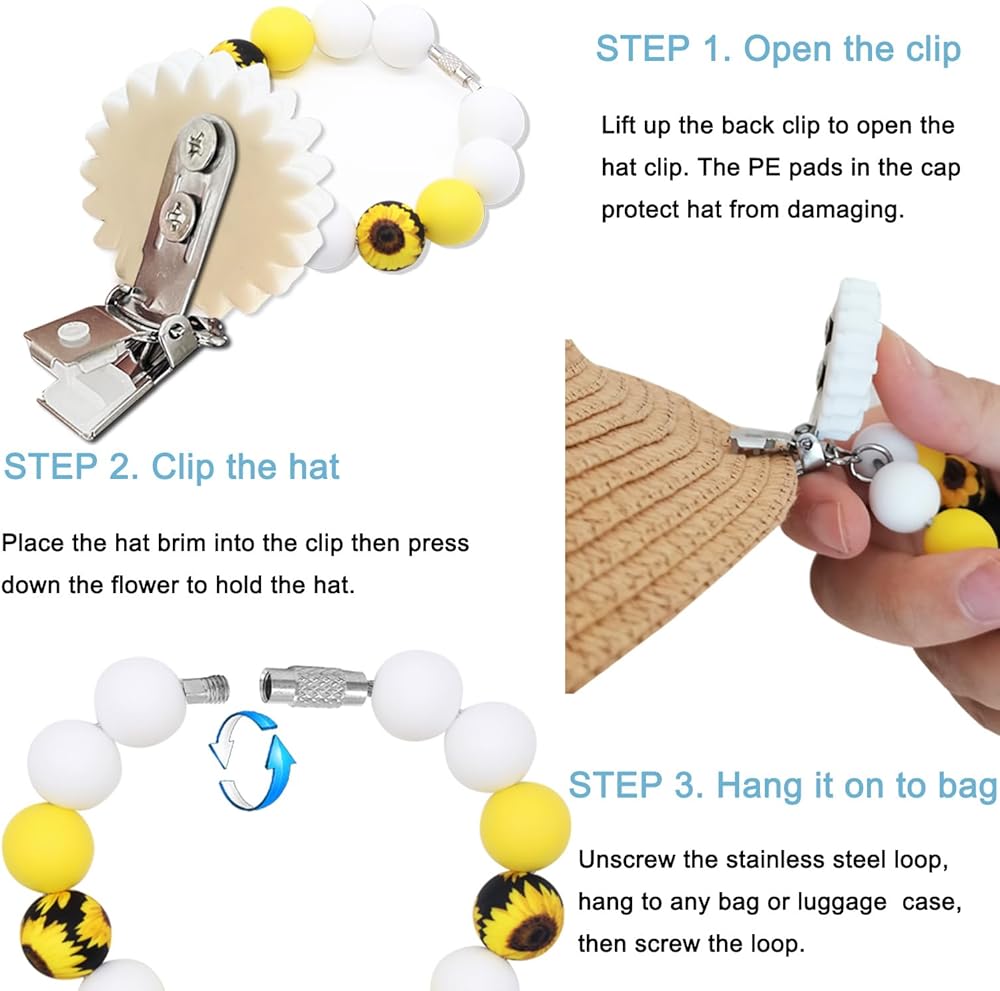 STEP 1. Open the clip

Lift up the back clip to open the hat clip. The PE pads in the cap protect hat from damaging.

STEP 2. Clip the hat

Place the hat brim into the clip then press down the flower to hold the hat.

STEP 3. Hang it on to bag

Unscrew the stainless steel loop, hang to any bag or luggage case, then screw the loop.