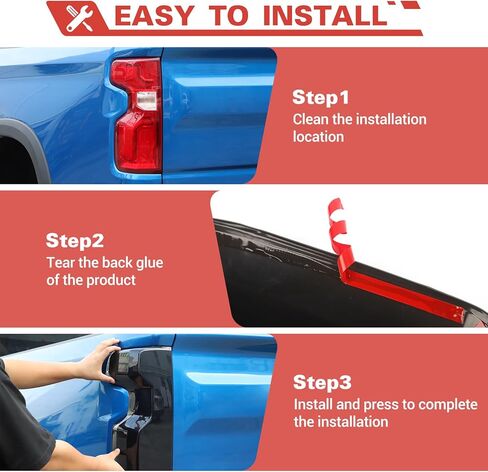 EASY TO INSTALL

Step1
Clean the installation location

Step2
Tear the back glue of the product

Step3
Install and press to complete the installation