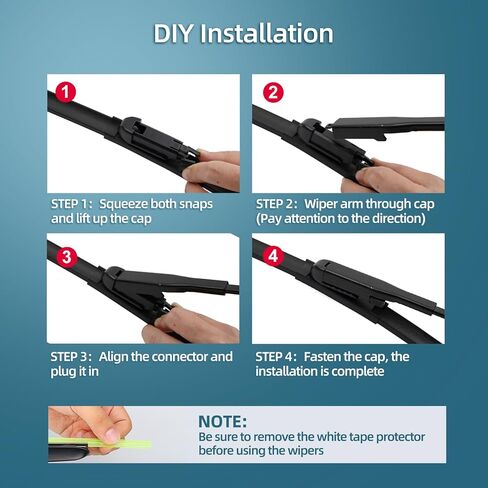 DIY Installation

1

STEP 1: Squeeze both snaps and lift up the cap

2

STEP 2: Wiper arm through cap (Pay attention to the direction)

3

STEP 3: Align the connector and plug it in

4

STEP 4: Fasten the cap, the installation is complete

NOTE:
Be sure to remove the white tape protector before using the wipers